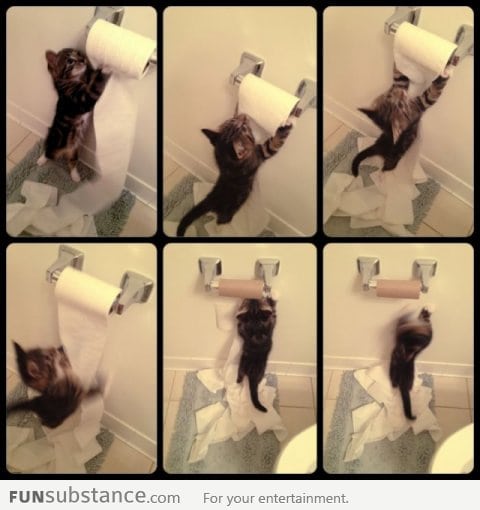 FUNsubstance.com For your entertainment.