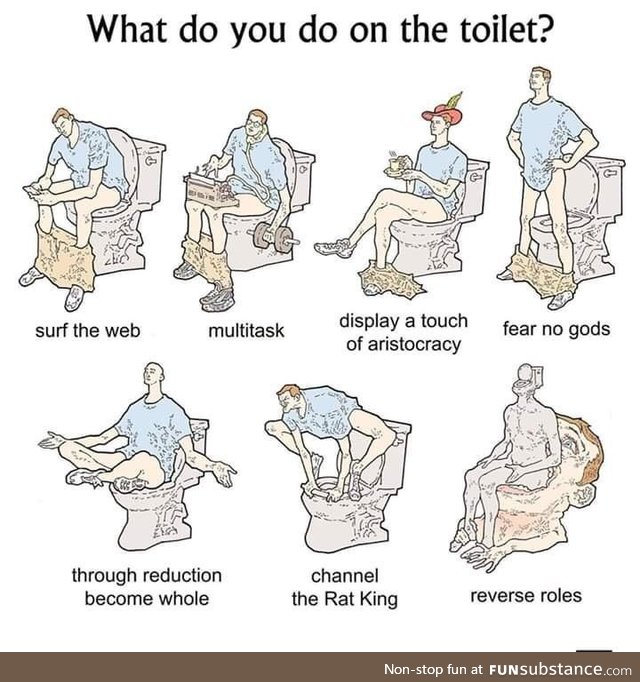 What do you do on the toilet?

surf the web

multitask

display a touch of aristocracy

fear no gods

through reduction become whole

channel the Rat King

reverse roles

Non-stop fun at FUNsubstance.com