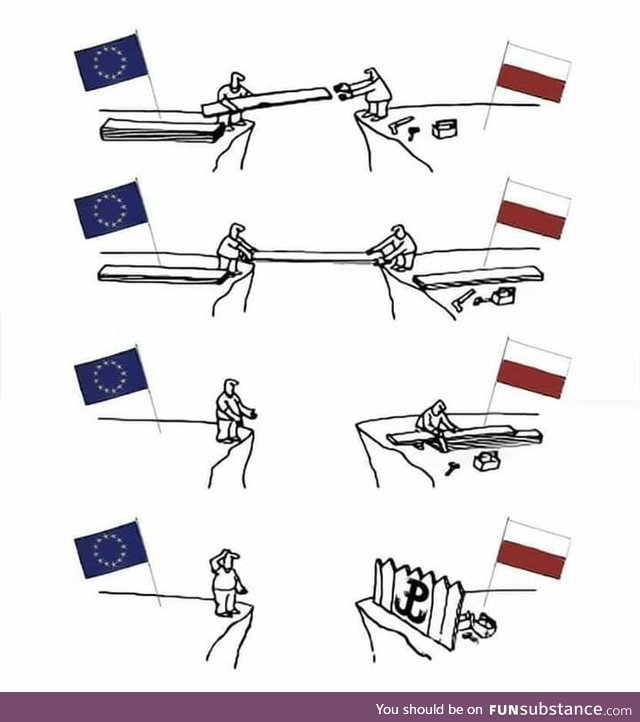 You should be on FUNsubstance.com