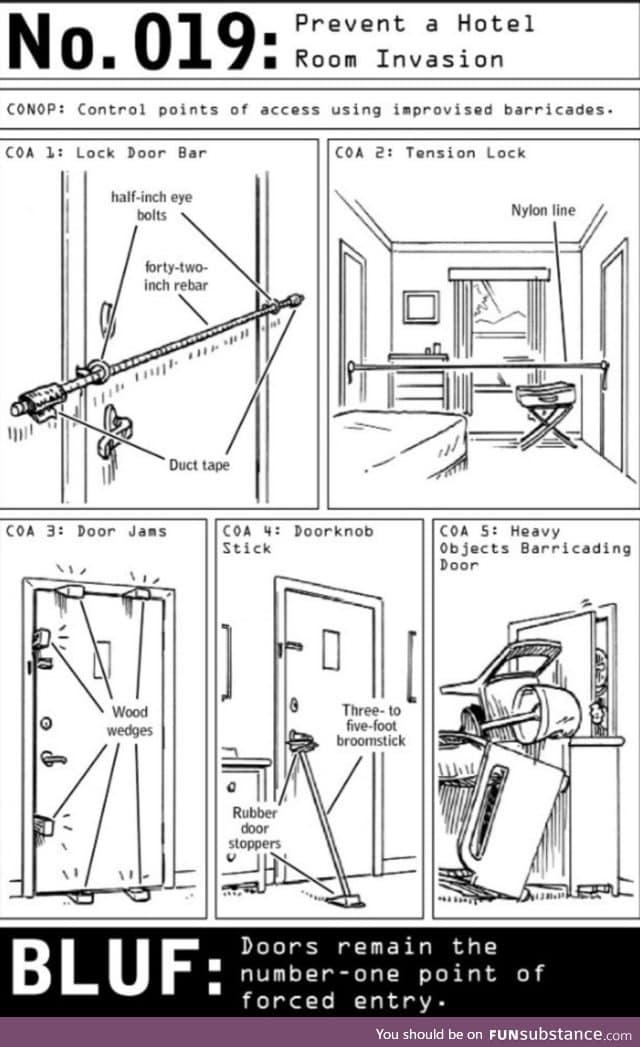 No. 019: Prevent a Hotel Room Invasion

CONOP: Control points of access using improvised barricades.

COA 1: Lock Door Bar

half-inch eye bolts

forty-two-inch rebar

Duct tape

COA 2: Tension Lock

Nylon line

COA 3: Door Jams

Wood wedges

COA 4: Doorknob Stick

Three- to five-foot broomstick

Rubber door stoppers

COA 5: Heavy Objects Barricading Door

BLUF: Doors remain the number-one point of forced entry.

You should be on FUNsubstance.com