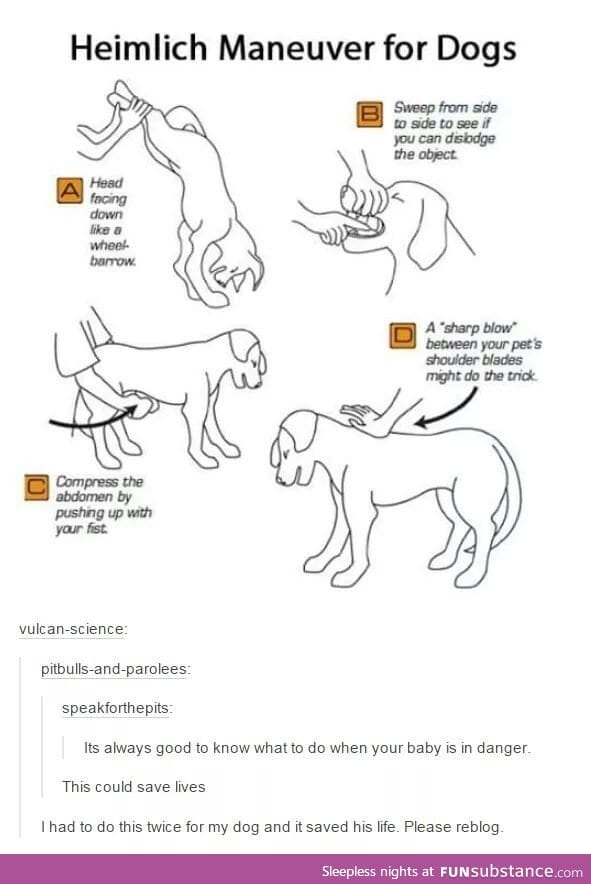 Heimlich Maneuver for Dogs

A Head facing down like a wheelbarrow.

B Sweep from side to side to see if you can dislodge the object.

C Compress the abdomen by pushing up with your fist.

D A "sharp blow" between your pet's shoulder blades might do the trick.

vulcan-science:

pitbulls-and-parolees:

speakforthepits:

Its always good to know what to do when your baby is in danger.

This could save lives

I had to do this twice for my dog and it saved his life. Please reblog.

Sleepless nights at FUNsubstance.com